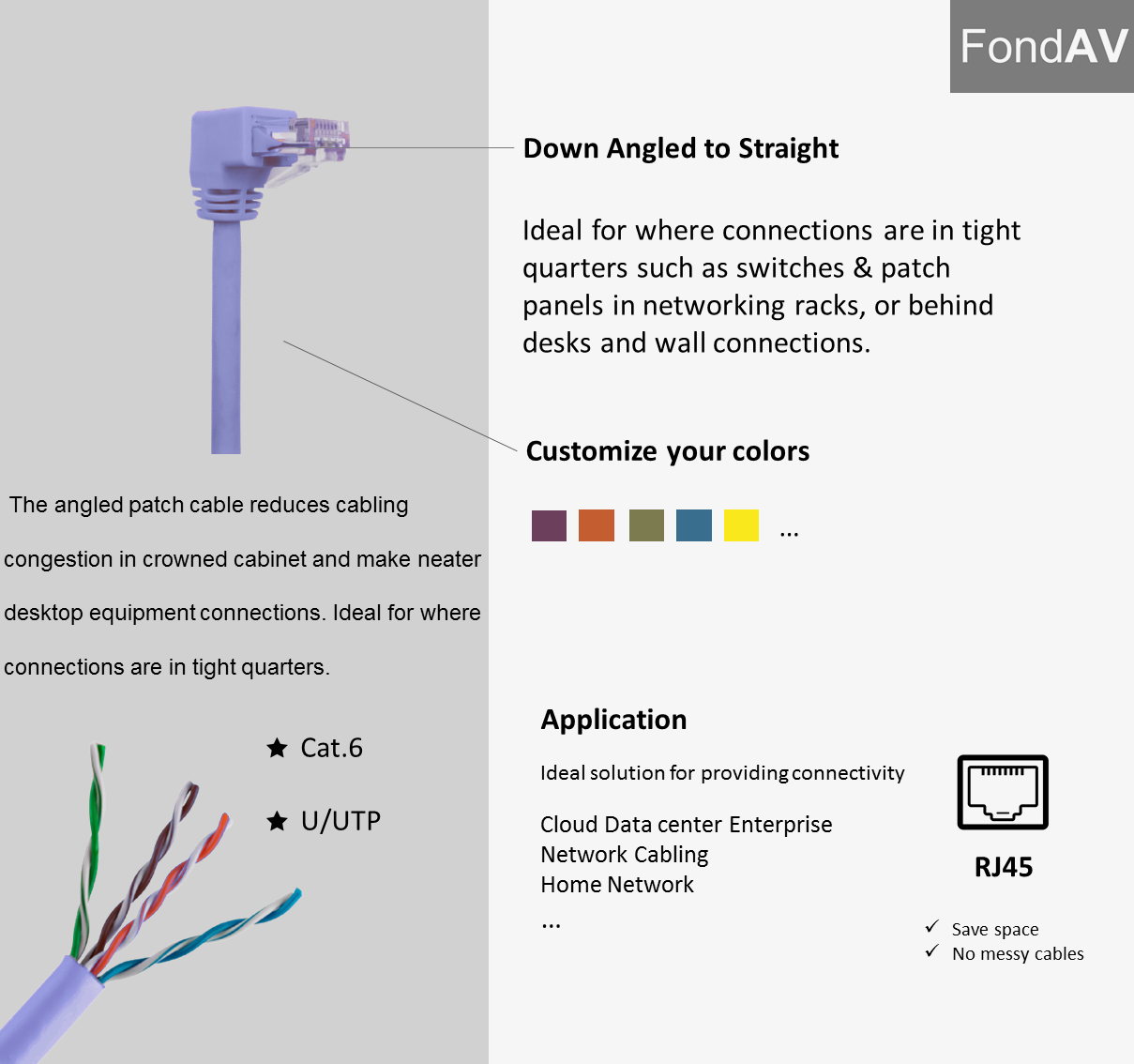 FondAV

Down Angled to Straight

Ideal for where connections are in tight quarters such as switches & patch panels in networking racks, or behind desks and wall connections.

Customize your colors

...

The angled patch cable reduces cabling congestion in crowned cabinet and make neater desktop equipment connections. Ideal for where connections are in tight quarters.

★ Cat.6

★ U/UTP

Application

Ideal solution for providing connectivity

Cloud Data center Enterprise
Network Cabling
Home Network
...

RJ45

✓ Save space
✓ No messy cables